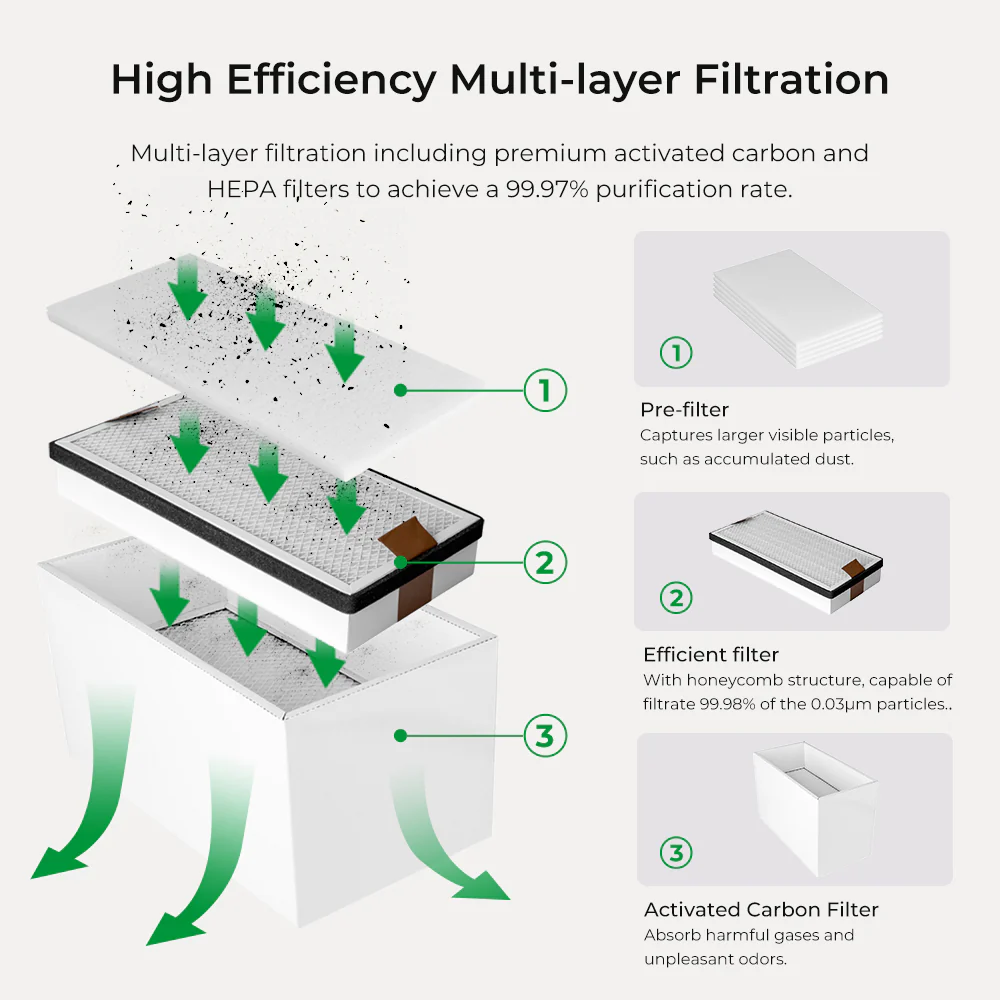 High Efficiency Multi-layer Filtration

Multi-layer filtration including premium activated carbon and HEPA filters to achieve a 99.97% purification rate.

1

2

3

1

Pre-filter
Captures larger visible particles, such as accumulated dust.

2

Efficient filter
With honeycomb structure, capable of filtrate 99.98% of the 0.03μm particles..

3

Activated Carbon Filter
Absorb harmful gases and unpleasant odors.