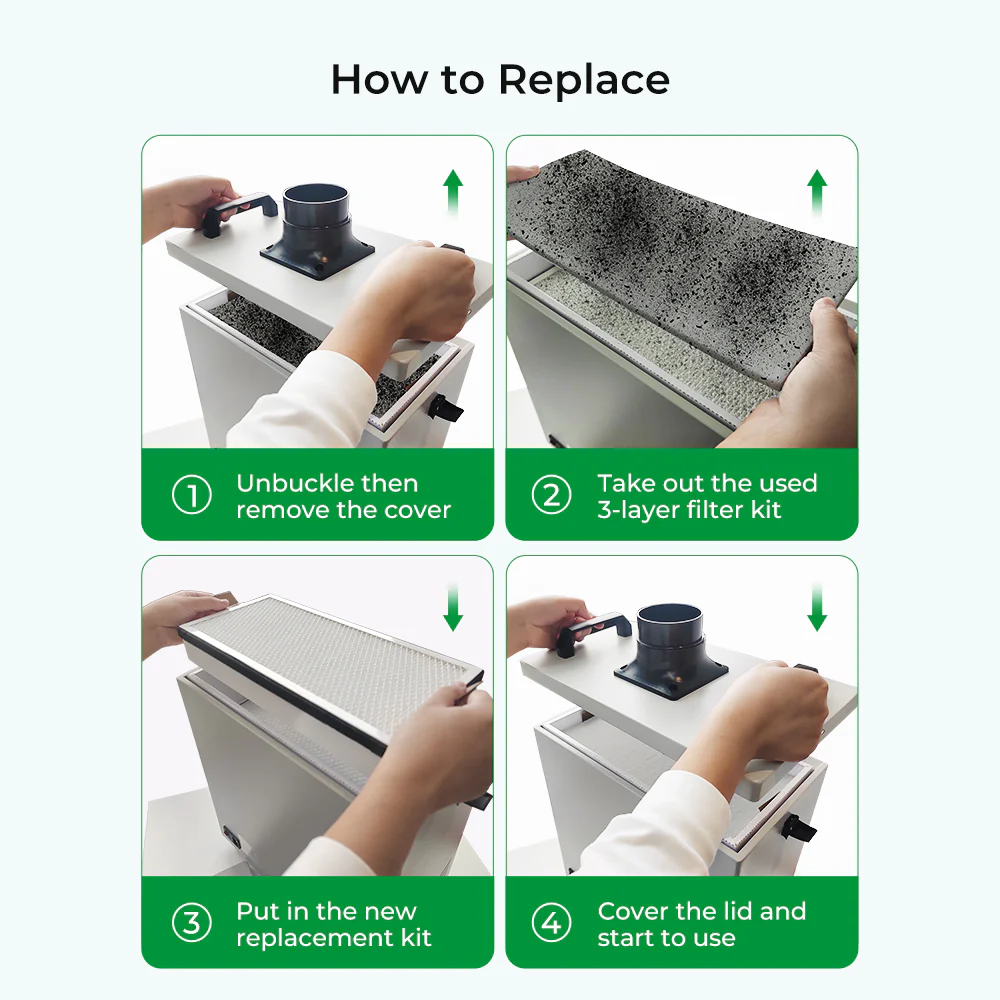 How to Replace

① Unbuckle then remove the cover

② Take out the used 3-layer filter kit

③ Put in the new replacement kit

④ Cover the lid and start to use