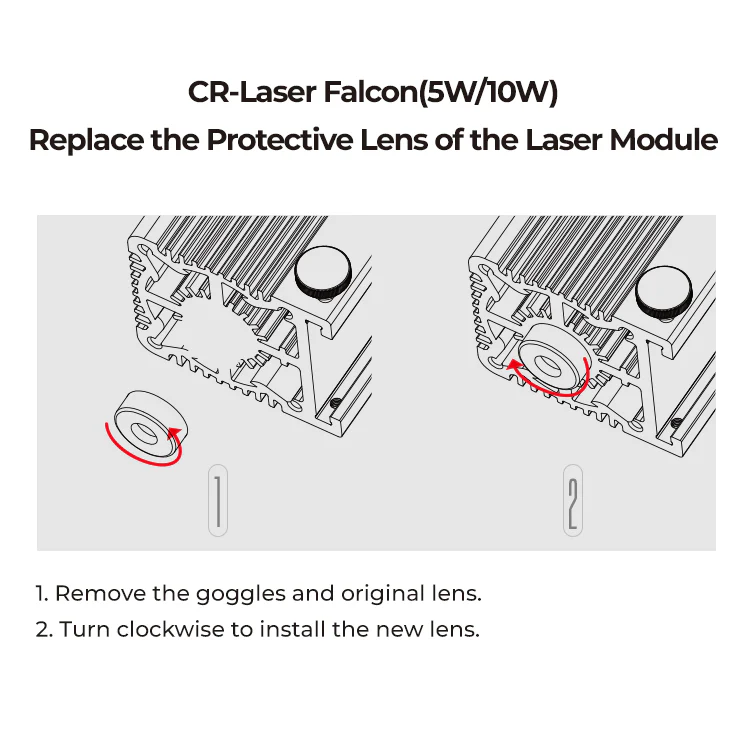 CR-Laser Falcon(5W/10W)
Replace the Protective Lens of the Laser Module

1

2

1. Remove the goggles and original lens.
2. Turn clockwise to install the new lens.