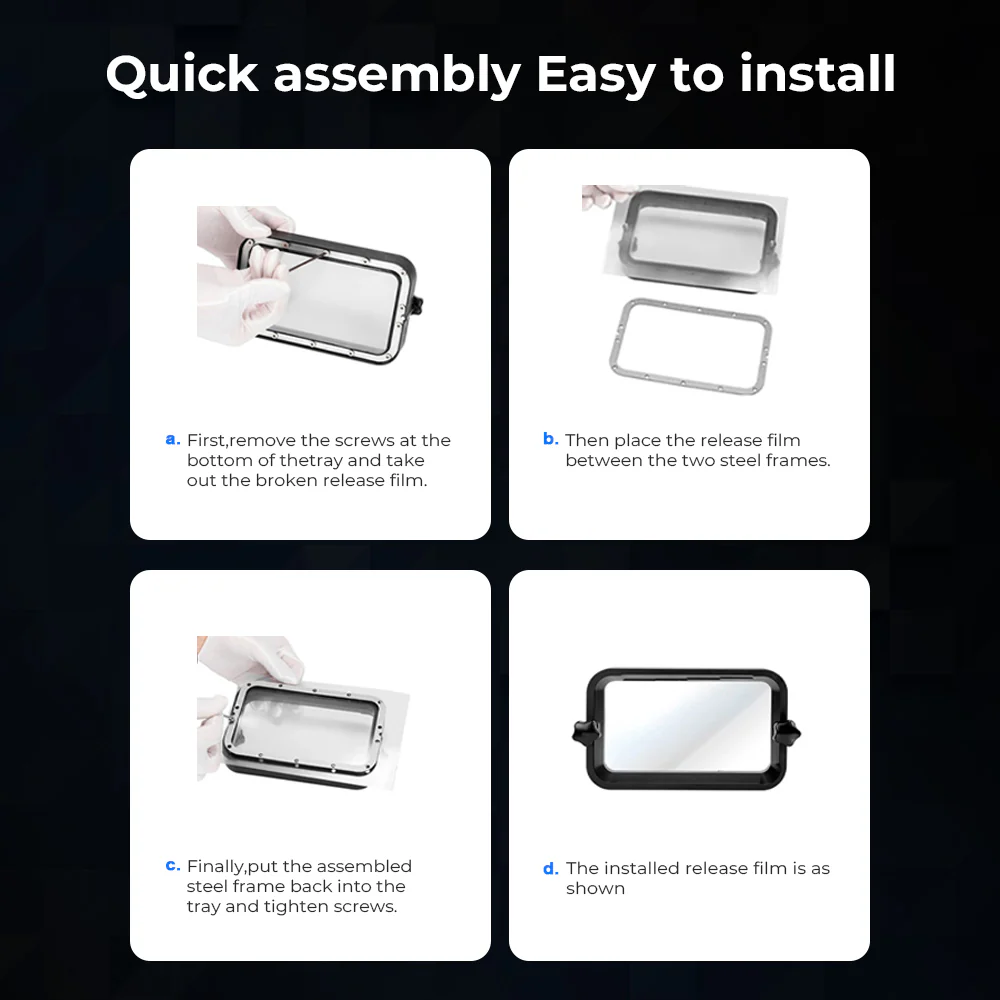 Quick assembly Easy to install

a. First,remove the screws at the bottom of thetray and take out the broken release film.

b. Then place the release film between the two steel frames.

c. Finally,put the assembled steel frame back into the tray and tighten screws.

d. The installed release film is as shown