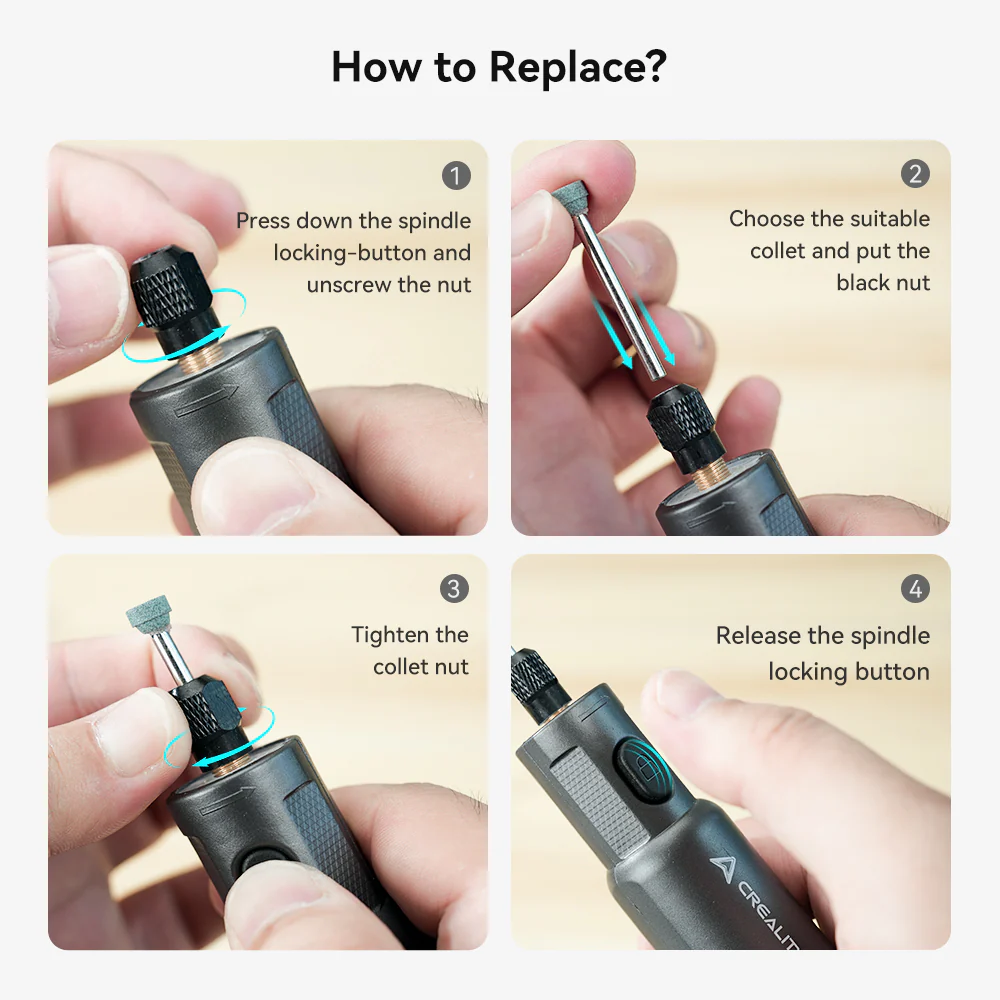 How to Replace?

1
Press down the spindle locking-button and unscrew the nut

2
Choose the suitable collet and put the black nut

3
Tighten the collet nut

4
Release the spindle locking button

CREALIT