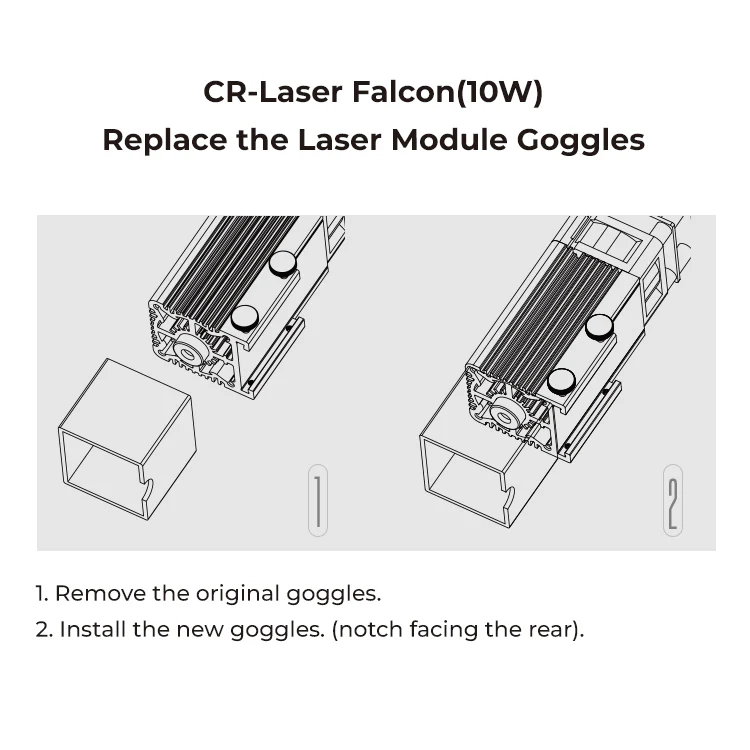 CR-Laser Falcon(10W)
Replace the Laser Module Goggles

1

2

1. Remove the original goggles.
2. Install the new goggles. (notch facing the rear).